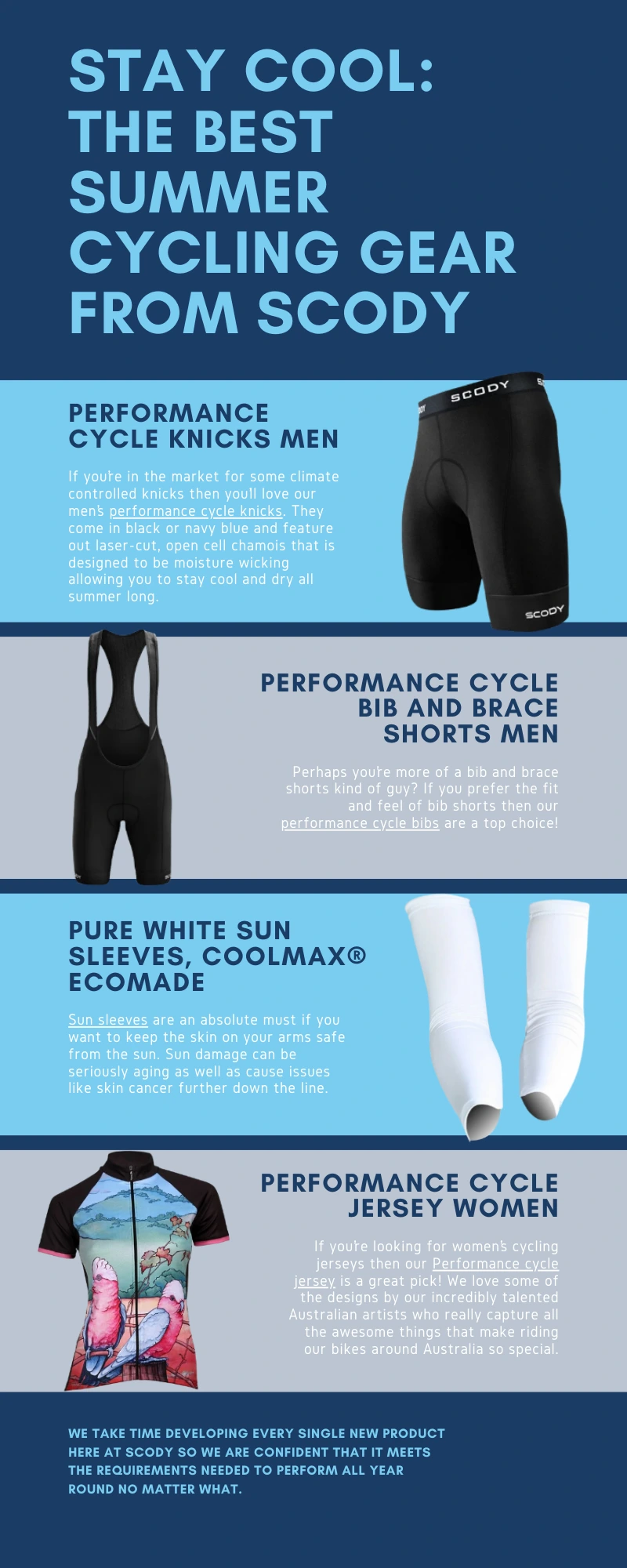 STAY COOL: THE BEST SUMMER CYCLING GEAR FROM SCODY

PERFORMANCE CYCLE KNICKS MEN

If you're in the market for some climate controlled knicks then you'll love our men's performance cycle knicks. They come in black or navy blue and feature out laser-cut, open cell chamois that is designed to be moisture wicking allowing you to stay cool and dry all summer long.

SCODY

SCODY

PERFORMANCE CYCLE BIB AND BRACE SHORTS MEN

Perhaps you're more of a bib and brace shorts kind of guy? If you prefer the fit and feel of bib shorts then our performance cycle bibs are a top choice!

PURE WHITE SUN SLEEVES, COOLMAX® ECOMADE

Sun sleeves are an absolute must if you want to keep the skin on your arms safe from the sun. Sun damage can be seriously aging as well as cause issues like skin cancer further down the line.

PERFORMANCE CYCLE JERSEY WOMEN

If you're looking for women's cycling jerseys then our Performance cycle jersey is a great pick! We love some of the designs by our incredibly talented Australian artists who really capture all the awesome things that make riding our bikes around Australia so special.

WE TAKE TIME DEVELOPING EVERY SINGLE NEW PRODUCT HERE AT SCODY SO WE ARE CONFIDENT THAT IT MEETS THE REQUIREMENTS NEEDED TO PERFORM ALL YEAR ROUND NO MATTER WHAT.